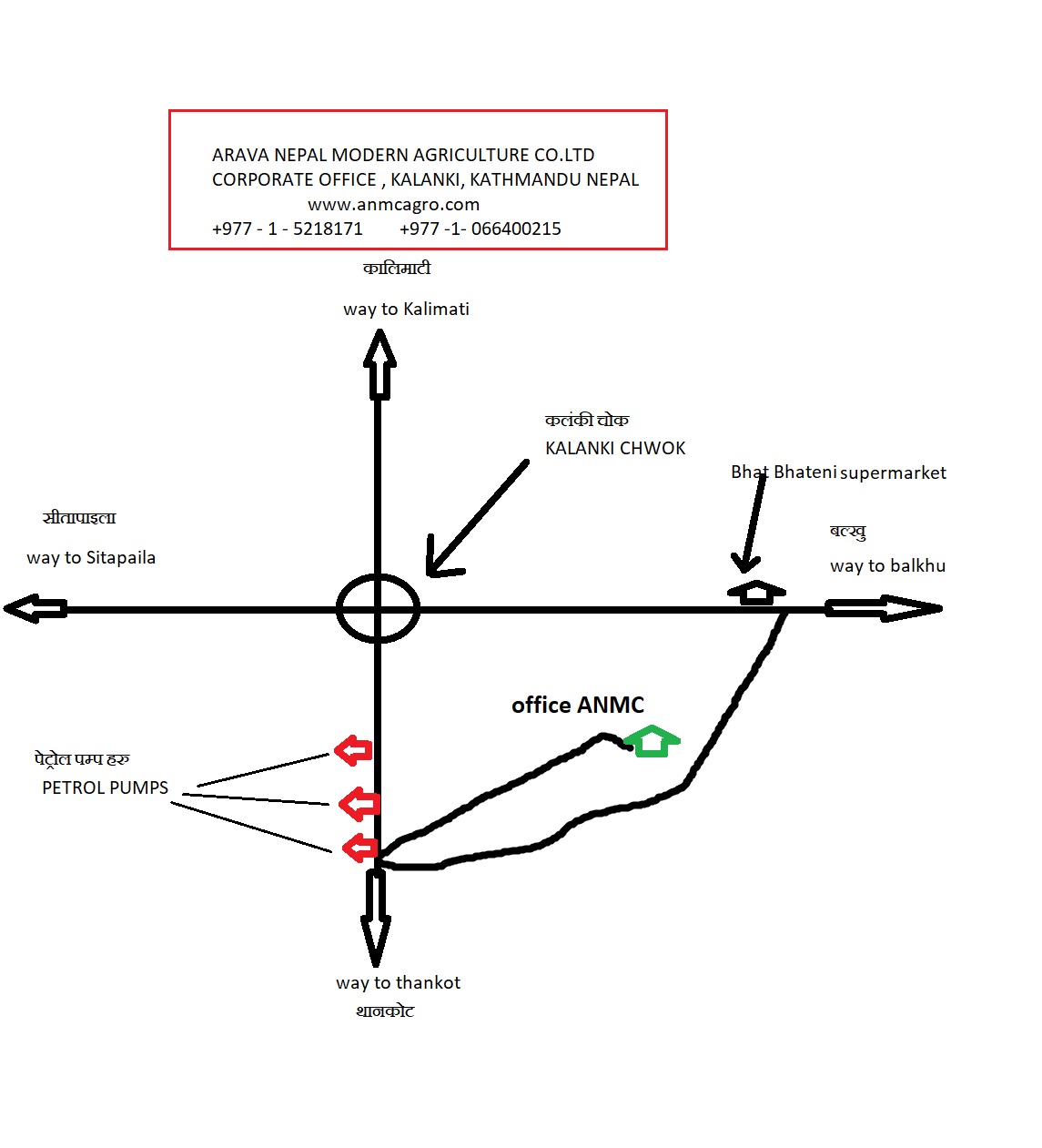 ARAVA NEPAL MODERN AGRICULTURE CO.LTD
CORPORATE OFFICE , KALANKI, KATHMANDU NEPAL
www.anmcagro.com
+977 - 1 - 5218171 +977 -1- 066400215

कालिमाटी

way to Kalimati

कलंकी चोक
KALANKI CHWOK

Bhat Bhateni supermarket

सीतापाइला

way to Sitapaila

बल्खु

way to balkhu

office ANMC

पेट्रोल पम्प हरु
PETROL PUMPS

way to thankot
थानकोट